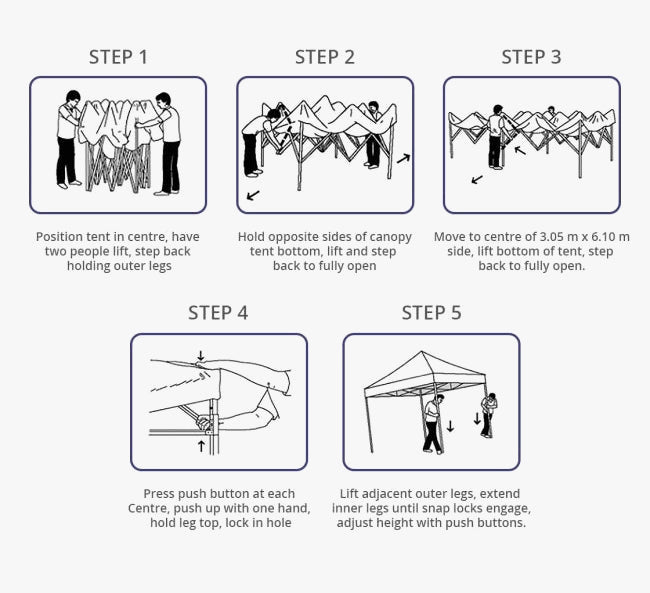 STEP 1

Position tent in centre, have two people lift, step back holding outer legs

STEP 2

Hold opposite sides of canopy tent bottom, lift and step back to fully open

STEP 3

Move to centre of 3.05 m x 6.10 m side, lift bottom of tent, step back to fully open.

STEP 4

Press push button at each Centre, push up with one hand, hold leg top, lock in hole

STEP 5

Lift adjacent outer legs, extend inner legs until snap locks engage, adjust height with push buttons.