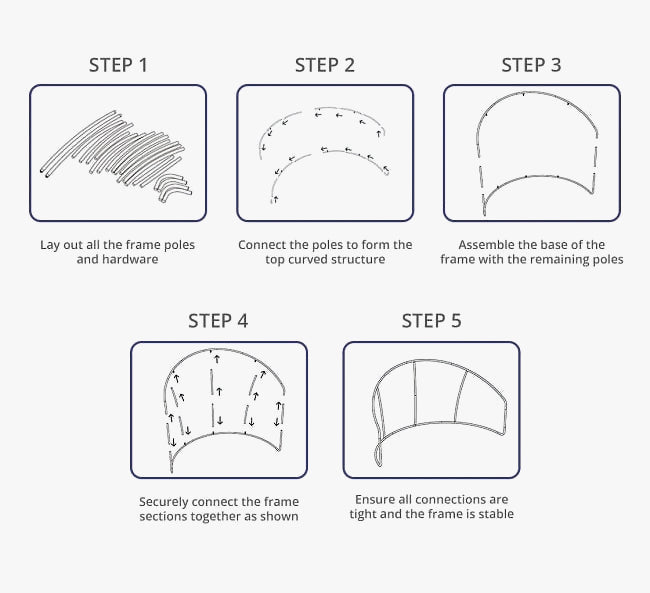 STEP 1

Lay out all the frame poles and hardware

STEP 2

Connect the poles to form the top curved structure

STEP 3

Assemble the base of the frame with the remaining poles

STEP 4

Securely connect the frame sections together as shown

STEP 5

Ensure all connections are tight and the frame is stable