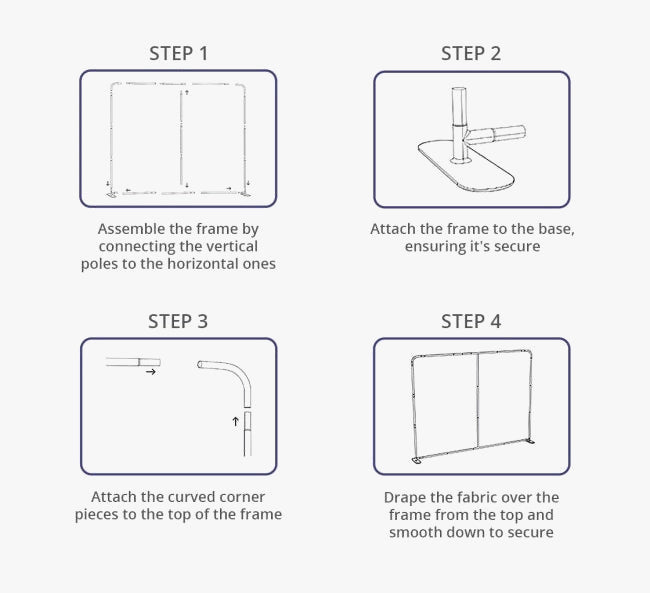 STEP 1

Assemble the frame by connecting the vertical poles to the horizontal ones

STEP 2

Attach the frame to the base, ensuring it's secure

STEP 3

Attach the curved corner pieces to the top of the frame

STEP 4

Drape the fabric over the frame from the top and smooth down to secure