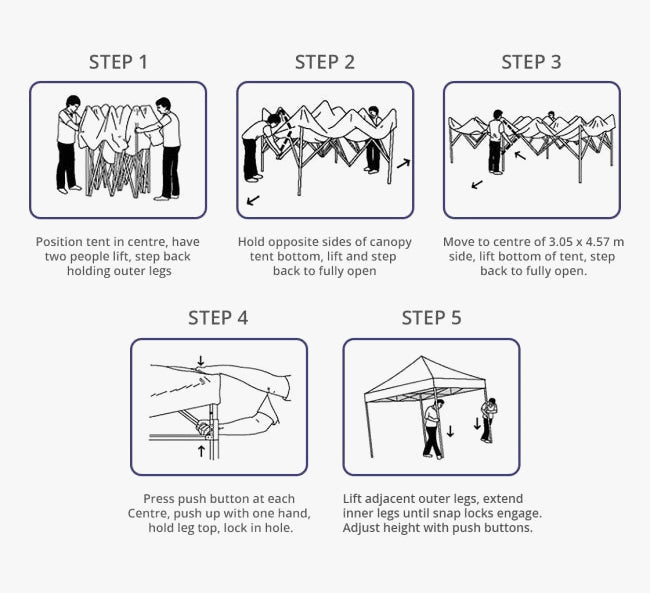 STEP 1

Position tent in centre, have two people lift, step back holding outer legs

STEP 2

Hold opposite sides of canopy tent bottom, lift and step back to fully open

STEP 3

Move to centre of 3.05 x 4.57 m side, lift bottom of tent, step back to fully open.

STEP 4

Press push button at each Centre, push up with one hand, hold leg top, lock in hole.

STEP 5

Lift adjacent outer legs, extend inner legs until snap locks engage. Adjust height with push buttons.