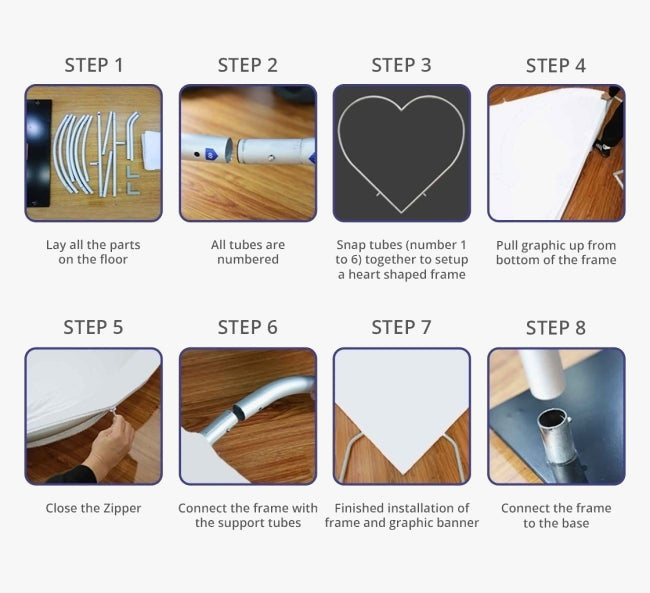 STEP 1

Lay all the parts on the floor

STEP 2

All tubes are numbered

STEP 3

Snap tubes (number 1 to 6) together to setup a heart shaped frame

STEP 4

Pull graphic up from bottom of the frame

STEP 5

Close the Zipper

STEP 6

Connect the frame with the support tubes

STEP 7

Finished installation of frame and graphic banner

STEP 8

Connect the frame to the base