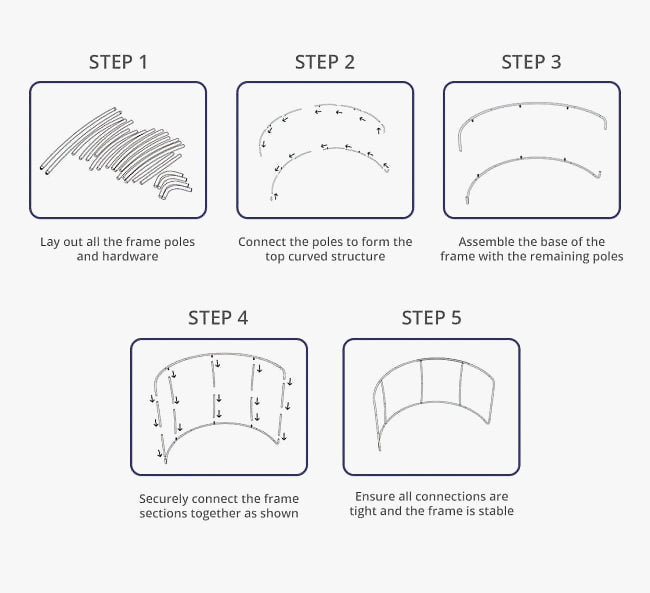 STEP 1

Lay out all the frame poles and hardware

STEP 2

Connect the poles to form the top curved structure

STEP 3

Assemble the base of the frame with the remaining poles

STEP 4

Securely connect the frame sections together as shown

STEP 5

Ensure all connections are tight and the frame is stable