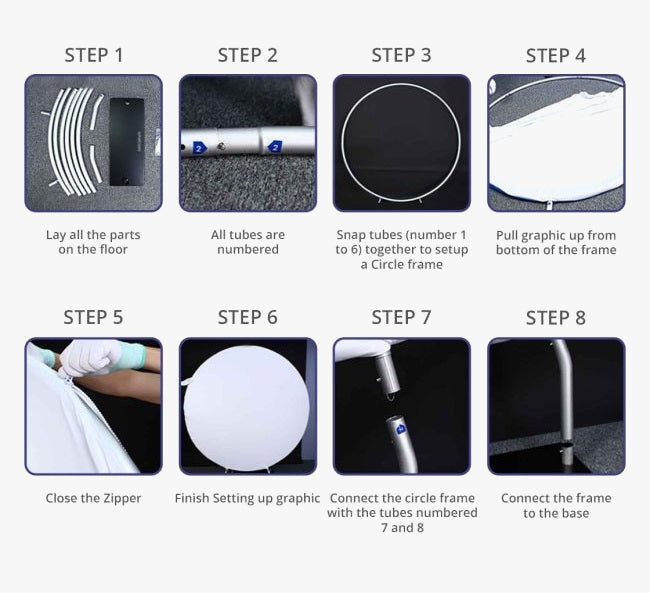 STEP 1

Lay all the parts on the floor

STEP 2

2 2

All tubes are numbered

STEP 3

Snap tubes (number 1 to 6) together to setup a Circle frame

STEP 4

Pull graphic up from bottom of the frame

STEP 5

Close the Zipper

STEP 6

Finish Setting up graphic

STEP 7

Connect the circle frame with the tubes numbered 7 and 8

STEP 8

Connect the frame to the base