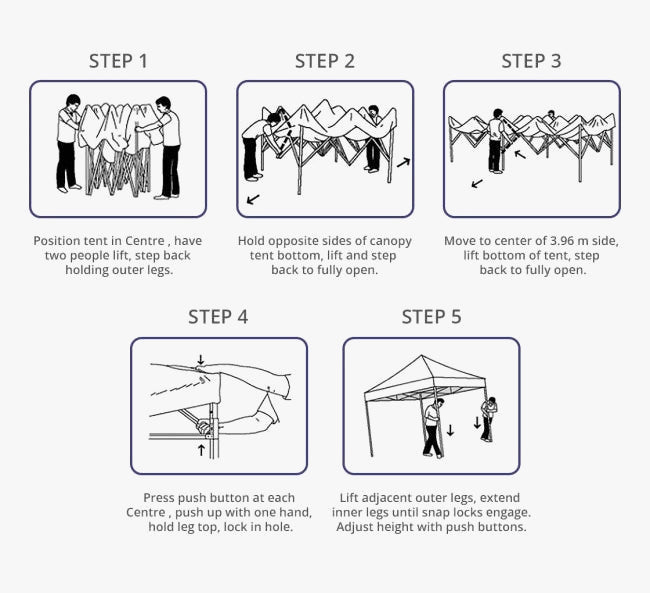 STEP 1

Position tent in Centre , have two people lift, step back holding outer legs.

STEP 2

Hold opposite sides of canopy tent bottom, lift and step back to fully open.

STEP 3

Move to center of 3.96 m side, lift bottom of tent, step back to fully open.

STEP 4

Press push button at each Centre , push up with one hand, hold leg top, lock in hole.

STEP 5

Lift adjacent outer legs, extend inner legs until snap locks engage. Adjust height with push buttons.