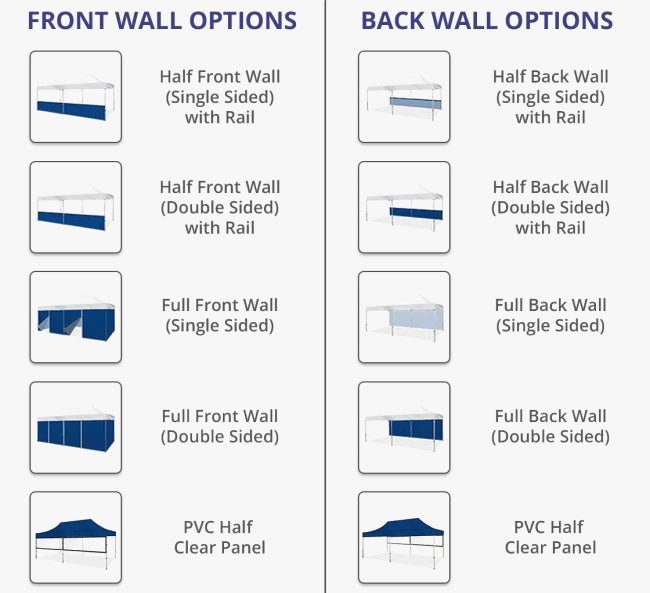 FRONT WALL OPTIONS

Half Front Wall (Single Sided) with Rail

Half Front Wall (Double Sided) with Rail

Full Front Wall (Single Sided)

Full Front Wall (Double Sided)

PVC Half Clear Panel

BACK WALL OPTIONS

Half Back Wall (Single Sided) with Rail

Half Back Wall (Double Sided) with Rail

Full Back Wall (Single Sided)

Full Back Wall (Double Sided)

PVC Half Clear Panel