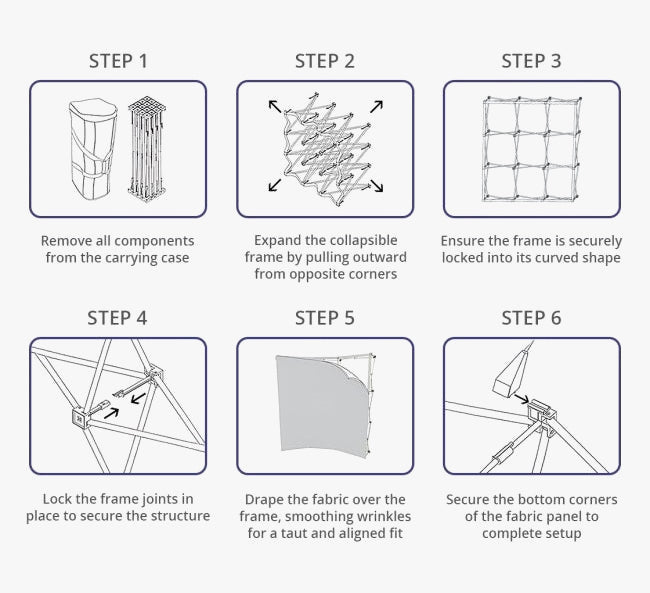 STEP 1

Remove all components from the carrying case

STEP 2

Expand the collapsible frame by pulling outward from opposite corners

STEP 3

Ensure the frame is securely locked into its curved shape

STEP 4

Lock the frame joints in place to secure the structure

STEP 5

Drape the fabric over the frame, smoothing wrinkles for a taut and aligned fit

STEP 6

Secure the bottom corners of the fabric panel to complete setup