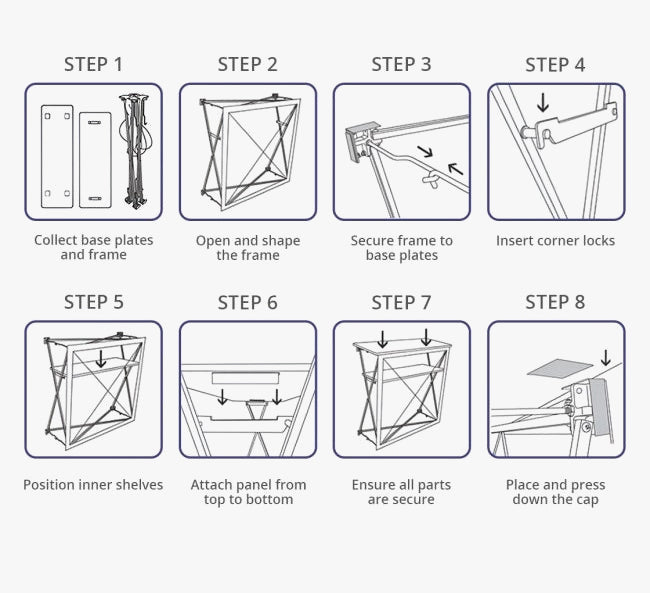 STEP 1

Collect base plates and frame

STEP 2

Open and shape the frame

STEP 3

Secure frame to base plates

STEP 4

Insert corner locks

STEP 5

Position inner shelves

STEP 6

Attach panel from top to bottom

STEP 7

Ensure all parts are secure

STEP 8

Place and press down the cap