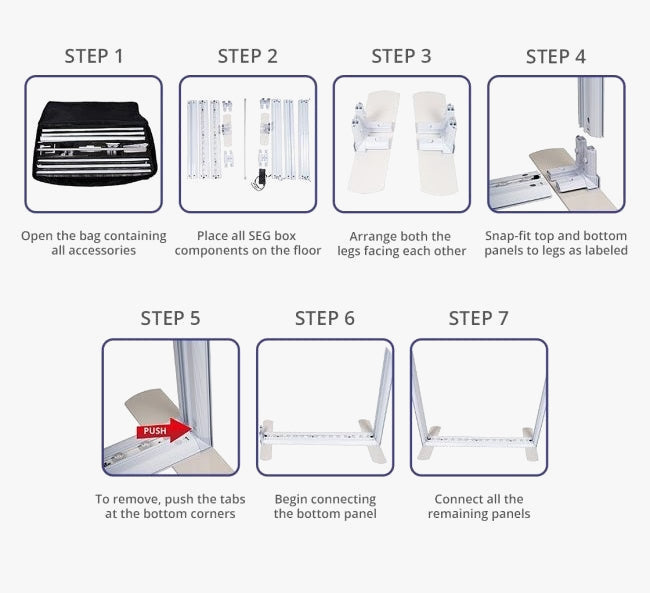 STEP 1

Open the bag containing all accessories

STEP 2

Place all SEG box components on the floor

STEP 3

Arrange both the legs facing each other

STEP 4

Snap-fit top and bottom panels to legs as labeled

STEP 5

PUSH

To remove, push the tabs at the bottom corners

STEP 6

Begin connecting the bottom panel

STEP 7

Connect all the remaining panels